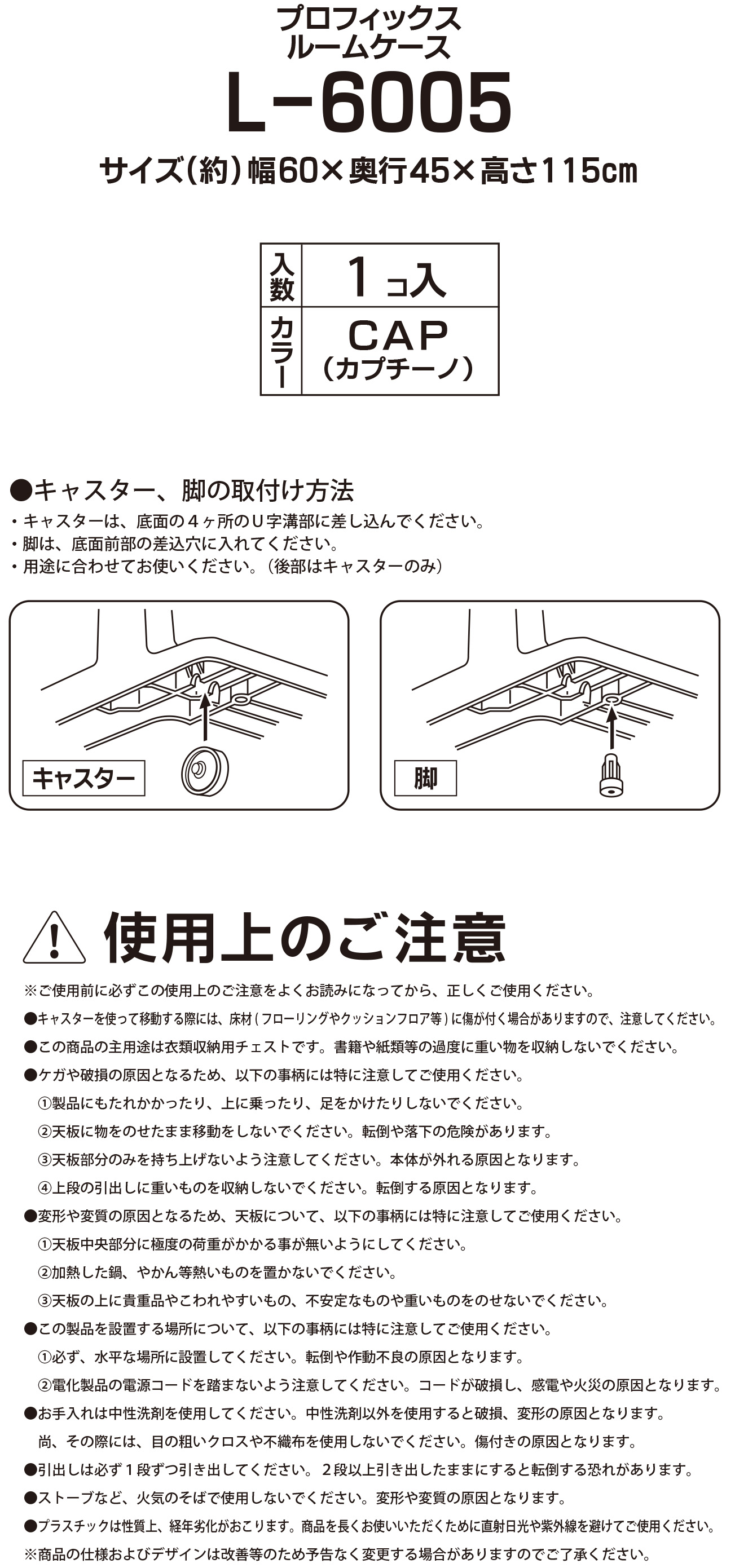 プロフィックス
ルームケース
L-6005
サイズ(約)幅60×奥行45×高さ115㎝

| 入数 | 1コ入 |
|---|---|
| カラー | CAP (カプチーノ) |

●キャスター、脚の取付け方法
・キャスターは、底面の４ヶ所のＵ字溝部に差し込んでください。
・脚は、底面前部の差込穴に入れてください。
・用途に合わせてお使いください。(後部はキャスターのみ)

キャスター

脚

使用上のご注意
※ご使用前に必ずこの使用上のご注意をよくお読みになってから、正しくご使用ください。
●キャスターを使って移動する際には、床材(フローリングやクッションフロア等)に傷が付く場合がありますので、注意してください。
●この商品の主用途は衣類収納用チェストです。書籍や紙類等の過度に重い物を収納しないでください。
●ケガや破損の原因となるため、以下の事柄には特に注意してご使用ください。
①製品にもたれかかったり、上に乗ったり、足をかけたりしないでください。
②天板に物をのせたまま移動をしないでください。転倒や落下の危険があります。
③天板部分のみを持ち上げないよう注意してください。本体が外れる原因となります。
④上段の引出しに重いものを収納しないでください。転倒する原因となります。
●変形や変質の原因となるため、天板について、以下の事柄には特に注意してご使用ください。
①天板中央部分に極度の荷重がかかる事が無いようにしてください。
②加熱した鍋、やかん等熱いものを置かないでください。
③天板の上に貴重品やこわれやすいもの、不安定なものや重いものをのせないでください。
●この製品を設置する場所について、以下の事柄には特に注意してご使用ください。
①必ず、水平な場所に設置してください。転倒や作動不良の原因となります。
②電化製品の電源コードを踏まないよう注意してください。コードが破損し、感電や火災の原因となります。
●お手入れは中性洗剤を使用してください。中性洗剤以外を使用すると破損、変形の原因となります。
尚、その際には、目の粗いクロスや不織布を使用しないでください。傷付きの原因となります。
●引出しは必ず１段ずつ引き出してください。２段以上引き出したままにすると転倒する恐れがあります。
●ストーブなど、火気のそばで使用しないでください。変形や変質の原因となります。
●プラスチックは性質上、経年劣化がおこります。商品を長くお使いいただくために直射日光や紫外線を避けてご使用ください。
※商品の仕様およびデザインは改善等のため予告なく変更する場合がありますのでご了承ください。