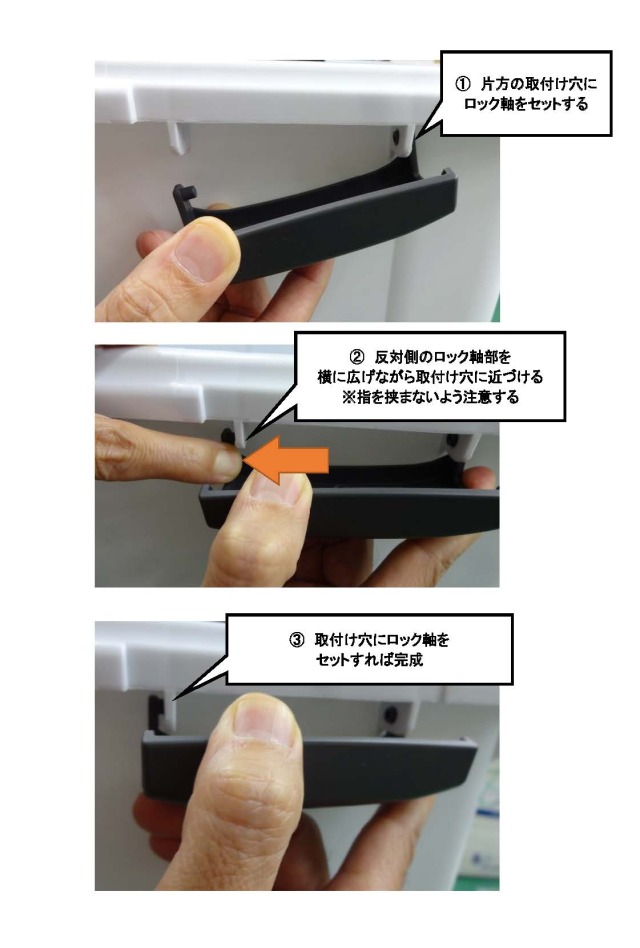 ① 片方の取付け穴に
ロック軸をセットする

② 反対側のロック軸部を
横に広げながら取付け穴に近づける
※指を挟まないよう注意する

③ 取付け穴にロック軸を
セットすれば完成